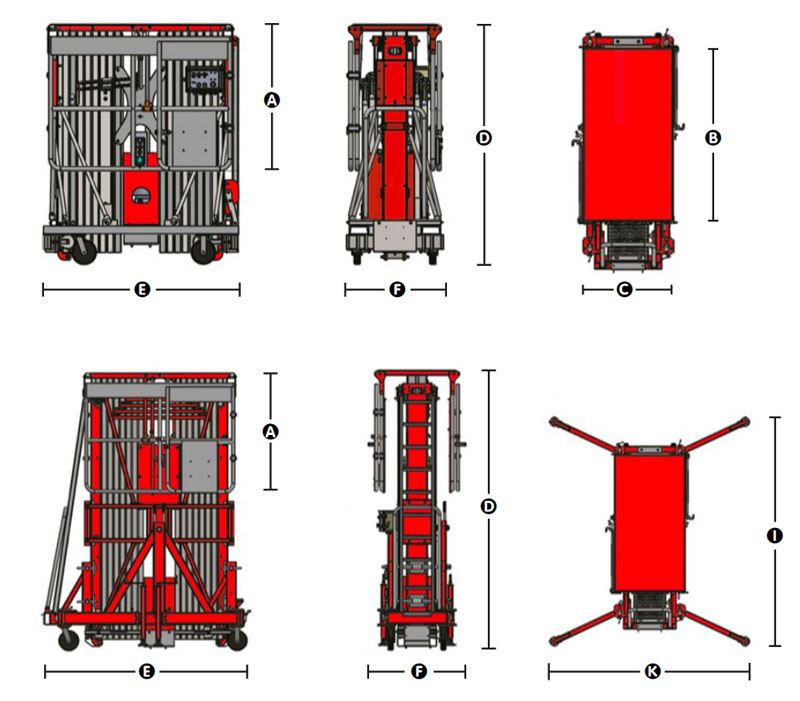 A
D
B
E
F
C
A
D
I
E
F
K